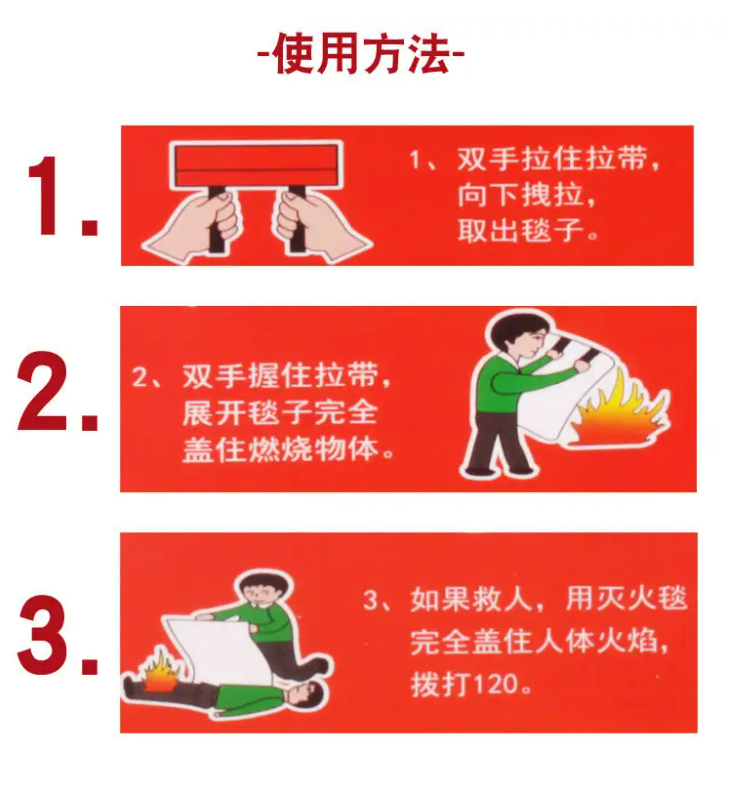 -使用方法-

1.

1、双手拉住拉带，向下拽拉，取出毯子。

2.

2、双手握住拉带，展开毯子完全盖住燃烧物体。

3.

3、如果救人，用灭火毯完全盖住人体火焰，拨打120。