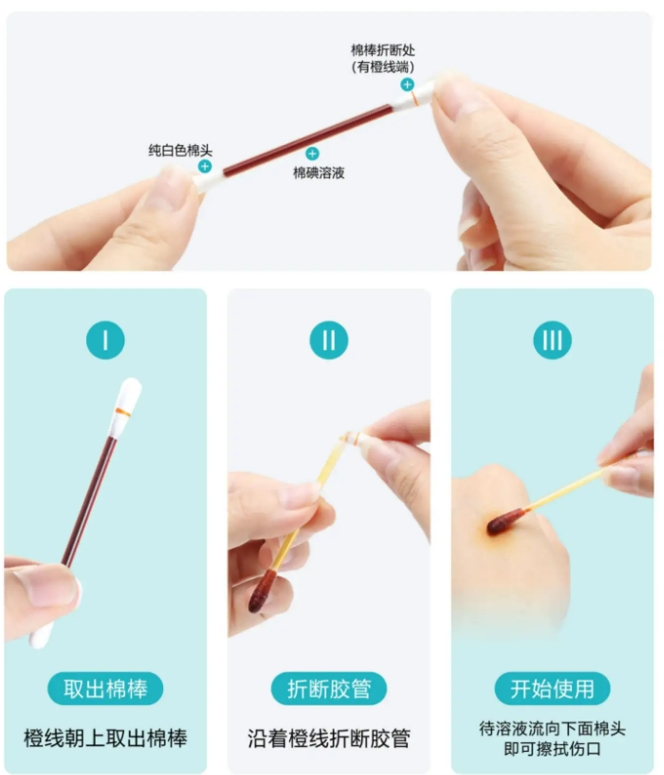 棉棒折断处
(有橙线端)

纯白色棉头

棉碘溶液

I

取出棉棒

橙线朝上取出棉棒

II

折断胶管

沿着橙线折断胶管

III

开始使用

待溶液流向下面棉头
即可擦拭伤口